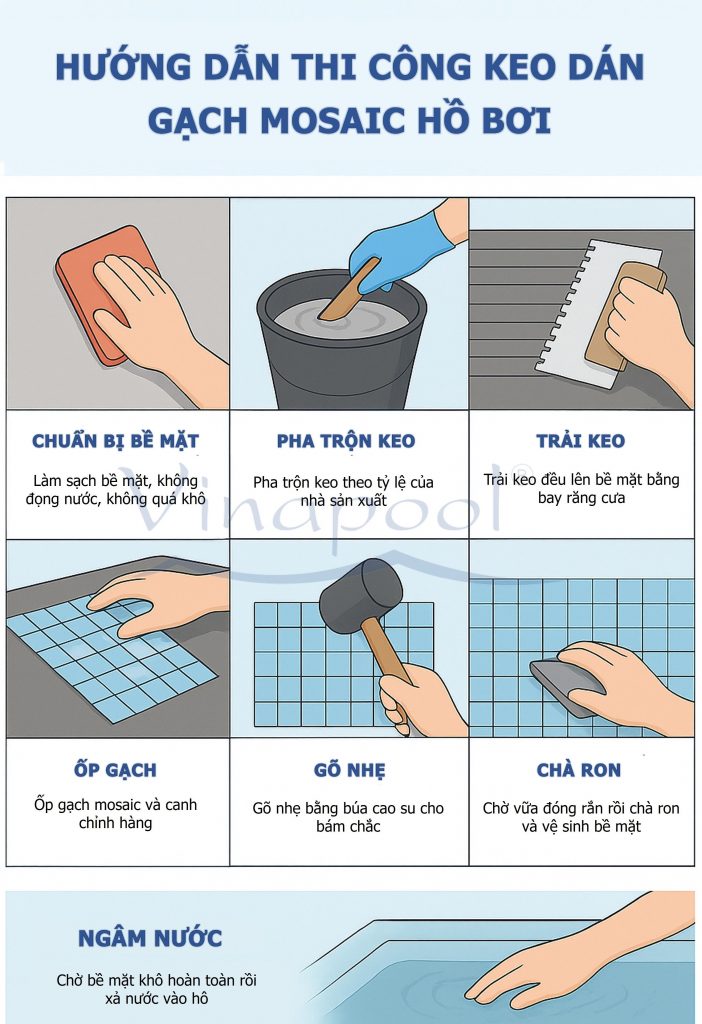 HƯỚNG DẪN THI CÔNG KEO DÁN GẠCH MOSAIC HỒ BƠI

CHUẨN BỊ BỀ MẶT

Làm sạch bề mặt, không đọng nước, không quá khô

PHA TRỘN KEO

Pha trộn keo theo tỷ lệ của nhà sản xuất

TRẢI KEO

Trải keo đều lên bề mặt bằng bay răng cưa

Vinapool®

ỐP GẠCH

Ốp gạch mosaic và canh chỉnh hàng

GÕ NHẸ

Gõ nhẹ bằng búa cao su cho bám chắc

CHÀ RON

Chờ vữa đóng rắn rồi chà ron và vệ sinh bề mặt

NGÂM NƯỚC

Chờ bề mặt khô hoàn toàn rồi xả nước vào hồ